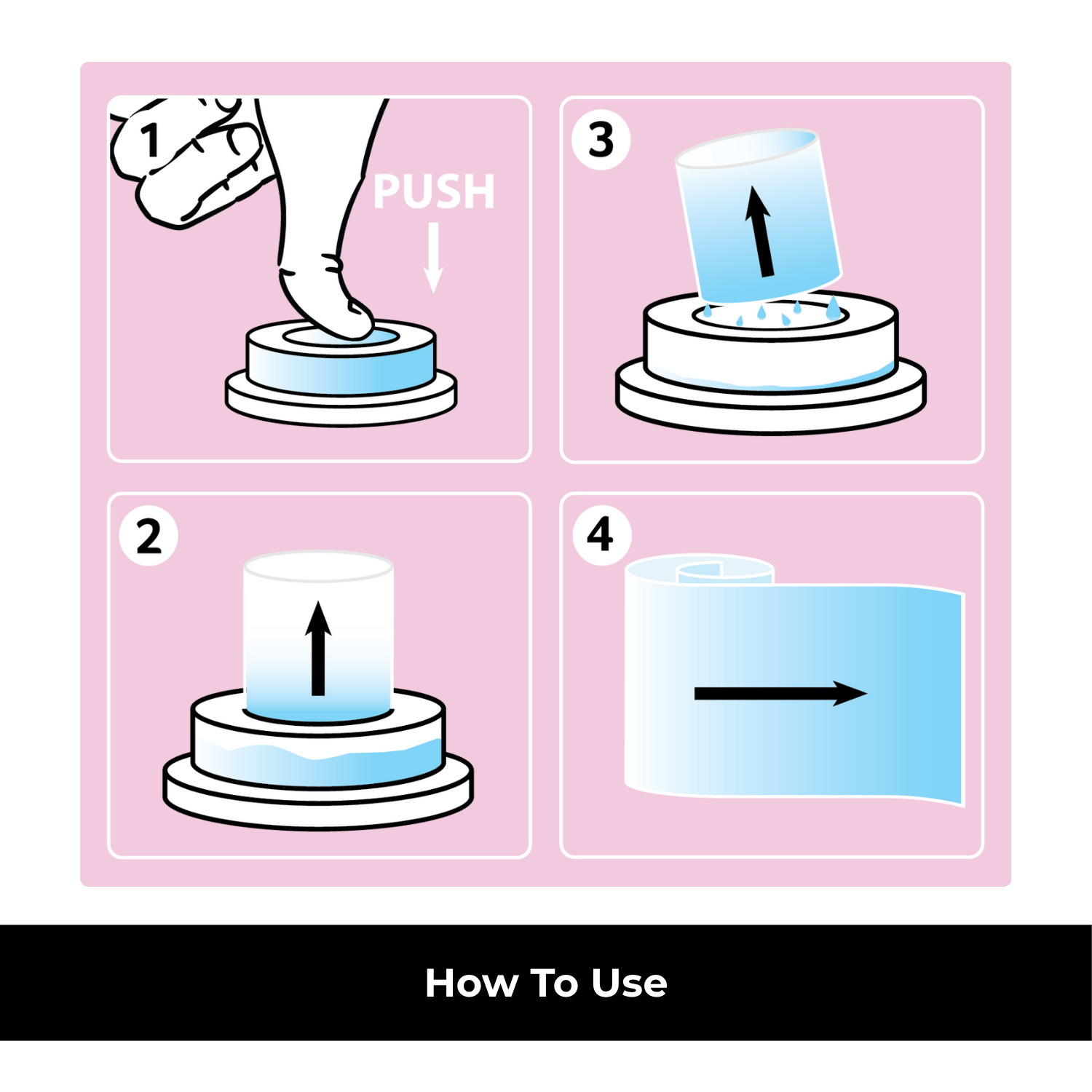 1

PUSH

3

2

4

How To Use